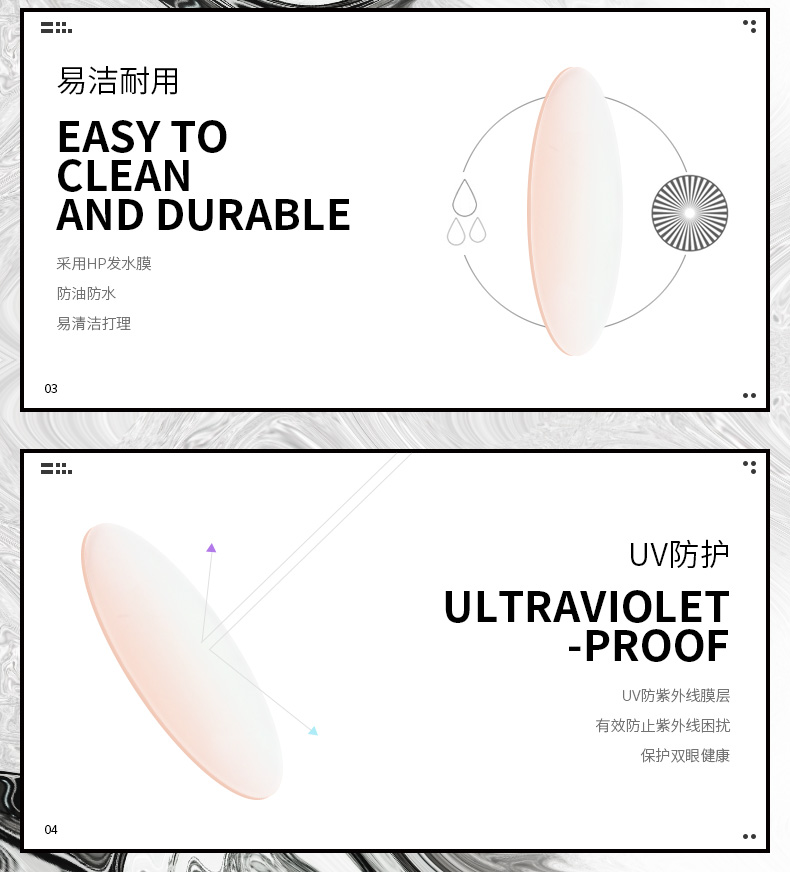 易洁耐用

EASY TO CLEAN AND DURABLE

采用HP发水膜

防油防水

易清洁打理

03

UV防护

ULTRAVIOLET -PROOF

UV防紫外线膜层

有效防止紫外线困扰

保护双眼健康

04